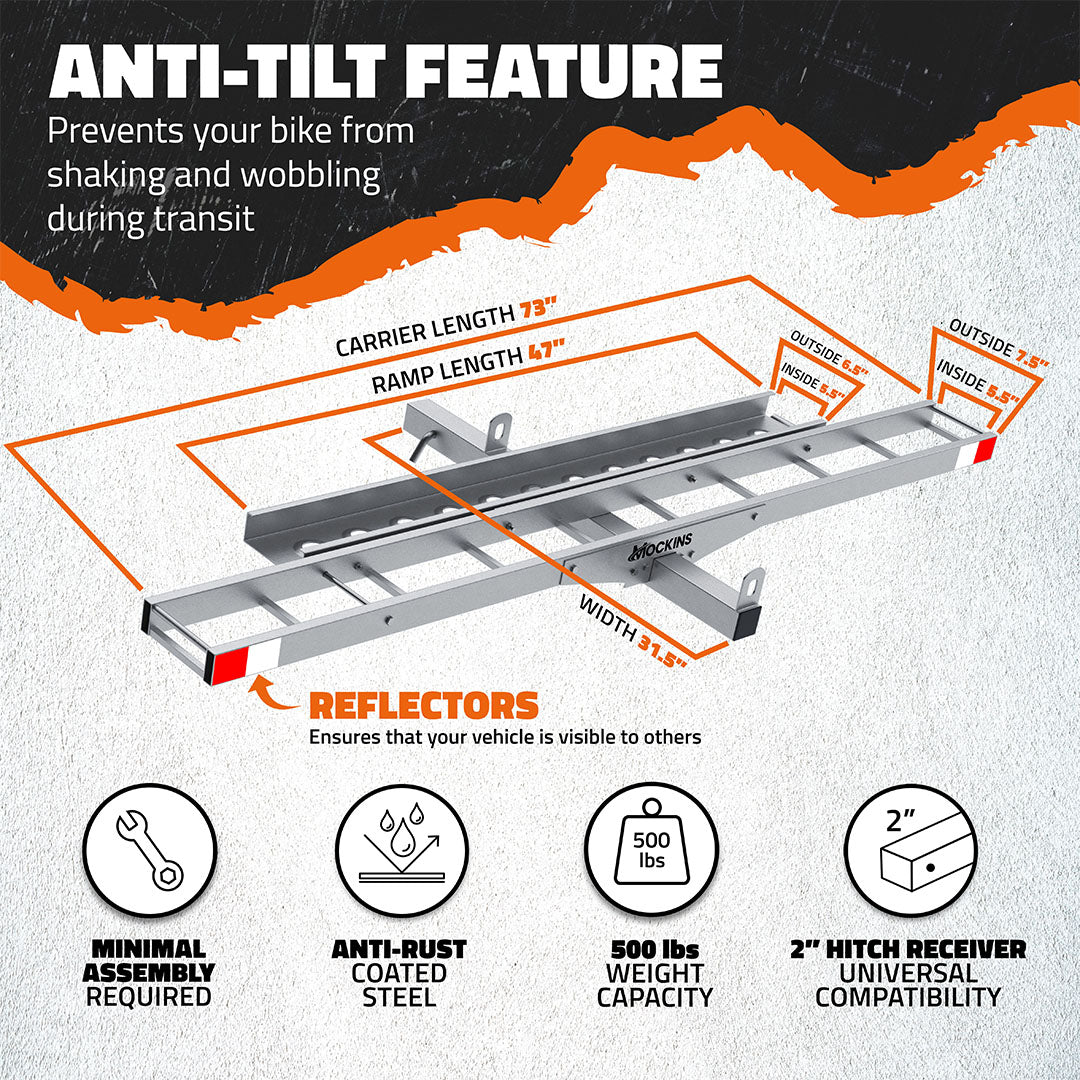 ANTI-TILT FEATURE
Prevents your bike from shaking and wobbling during transit

CARRIER LENGTH 73"
RAMP LENGTH 47"
OUTSIDE 6.5"
INSIDE 5.5"
OUTSIDE 7.5"
INSIDE 5.5"
MOCKINS
WIDTH 31.5"

REFLECTORS
Ensures that your vehicle is visible to others

500 lbs

2"

MINIMAL ASSEMBLY REQUIRED

ANTI-RUST COATED STEEL

500 lbs WEIGHT CAPACITY

2" HITCH RECEIVER UNIVERSAL COMPATIBILITY