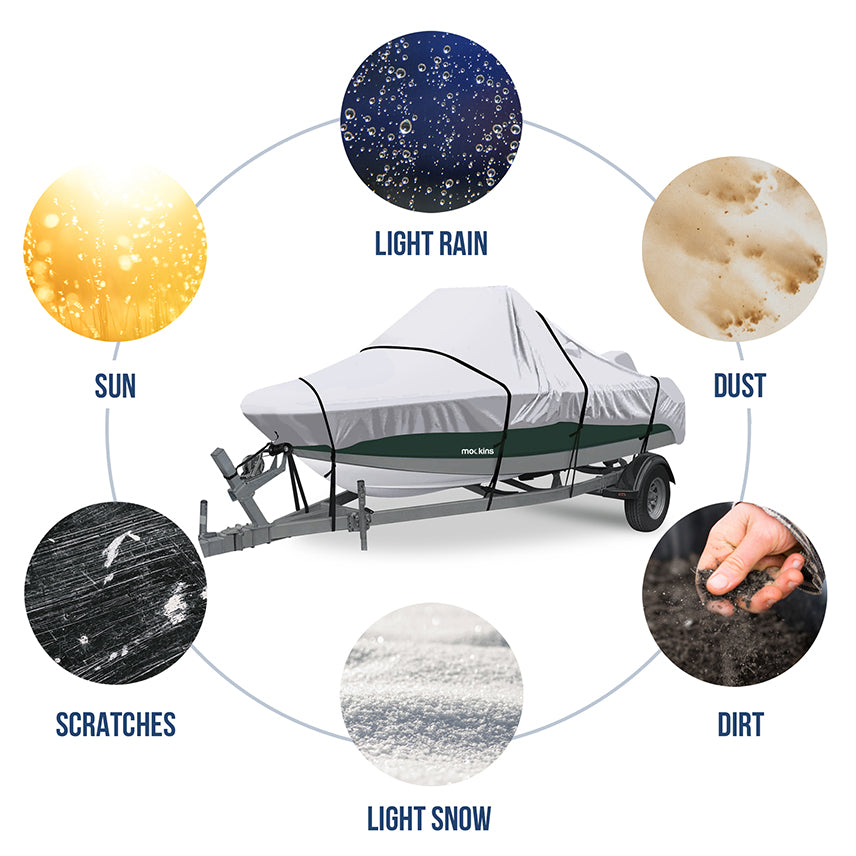 LIGHT RAIN

SUN

DUST

mockins

SCRATCHES

DIRT

LIGHT SNOW