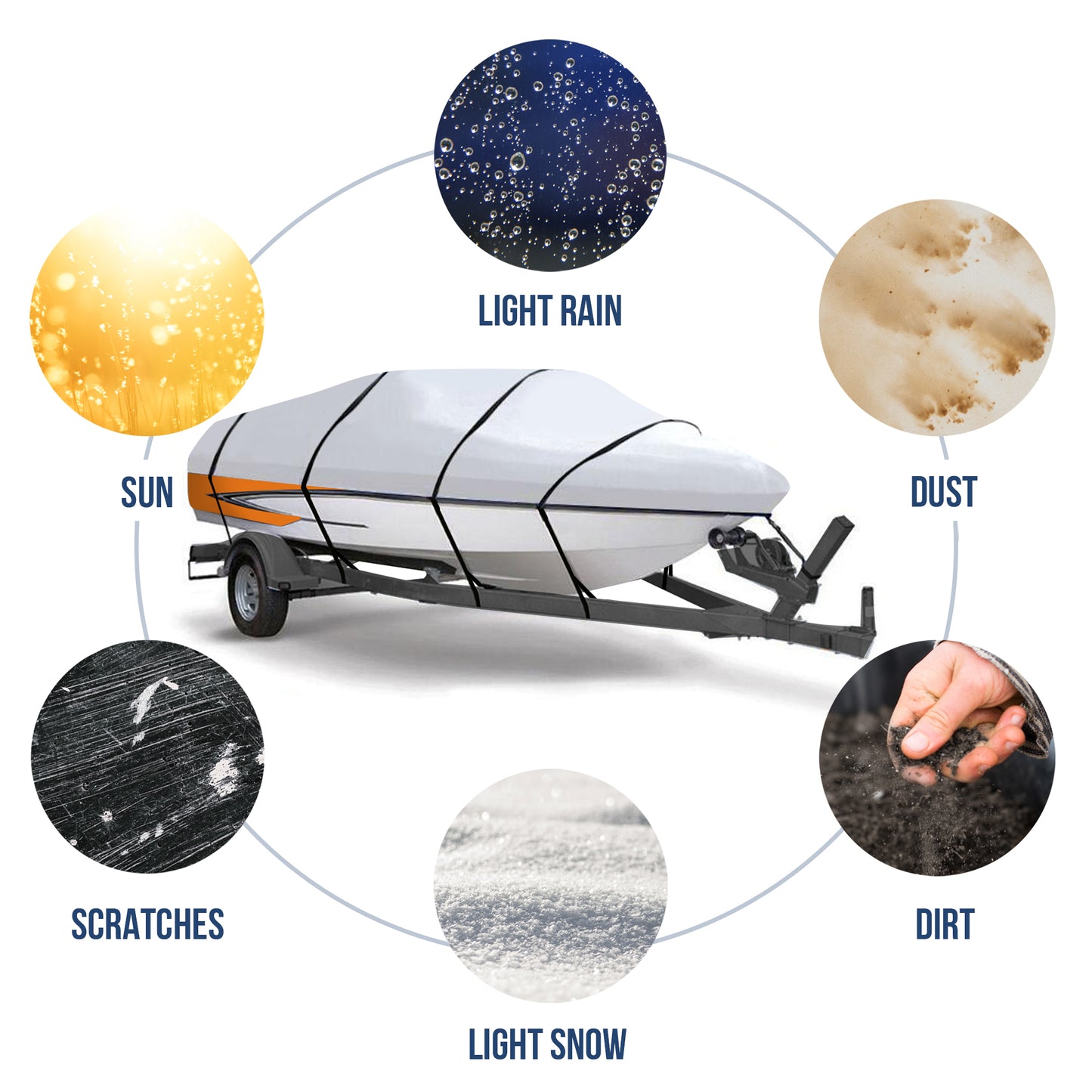 LIGHT RAIN

SUN

DUST

SCRATCHES

DIRT

LIGHT SNOW