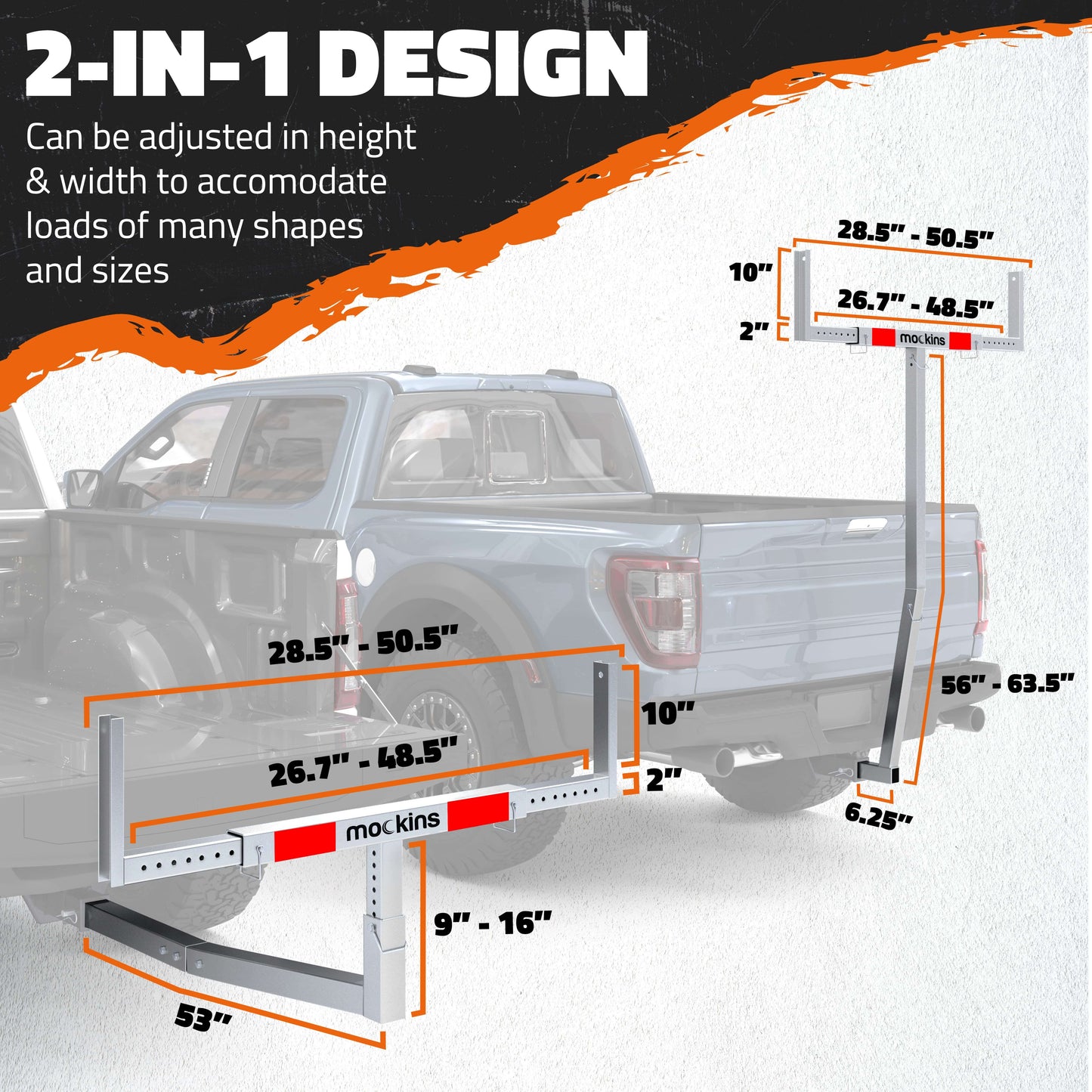 2-IN-1 DESIGN

Can be adjusted in height & width to accomodate loads of many shapes and sizes

28.5" - 50.5"

10"

26.7" - 48.5"

2"

mockins

56" - 63.5"

6.25"

28.5" - 50.5"

10"

26.7" - 48.5"

2"

mockins

9" - 16"

53"