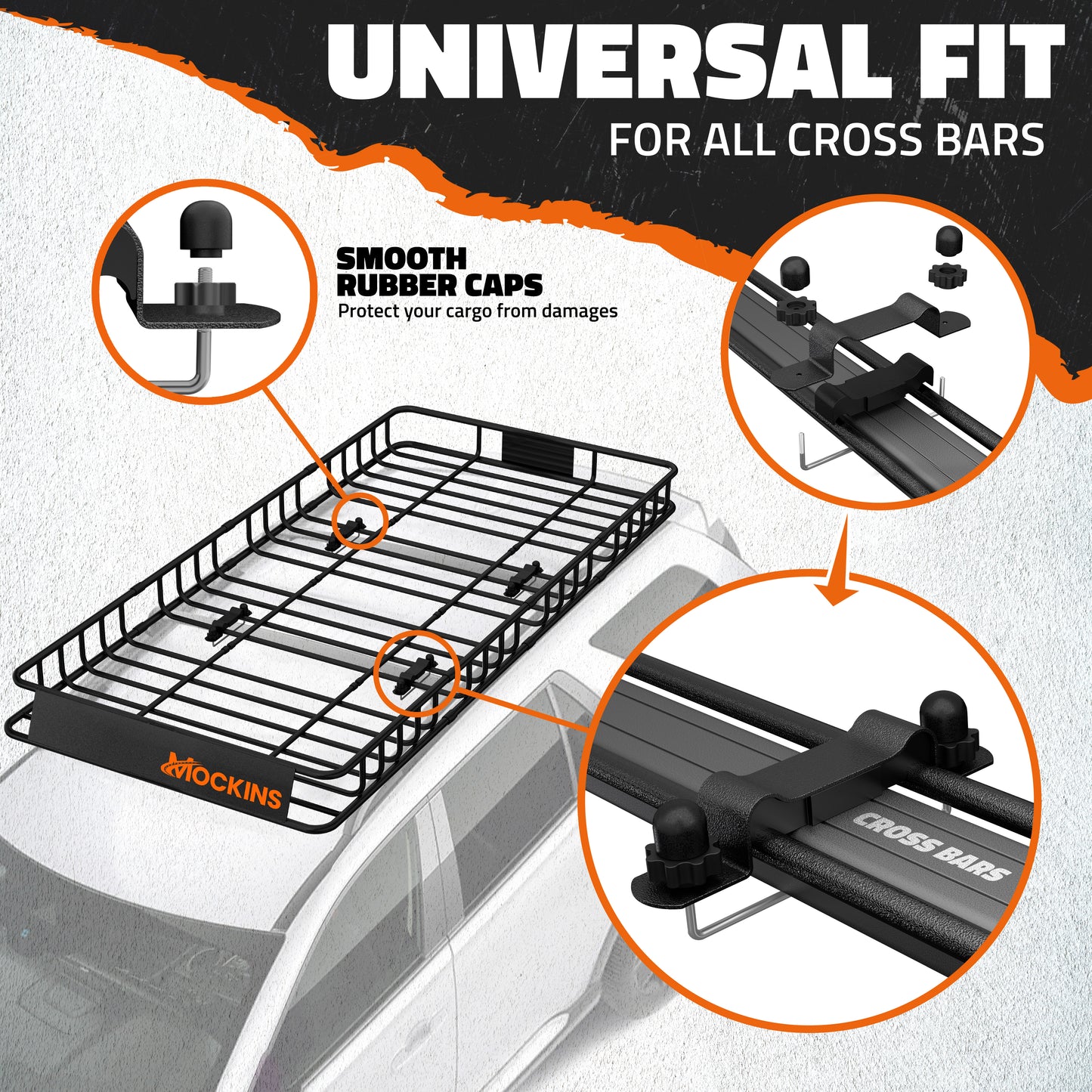 UNIVERSAL FIT
FOR ALL CROSS BARS

SMOOTH RUBBER CAPS
Protect your cargo from damages

MOCKINS

CROSS BARS