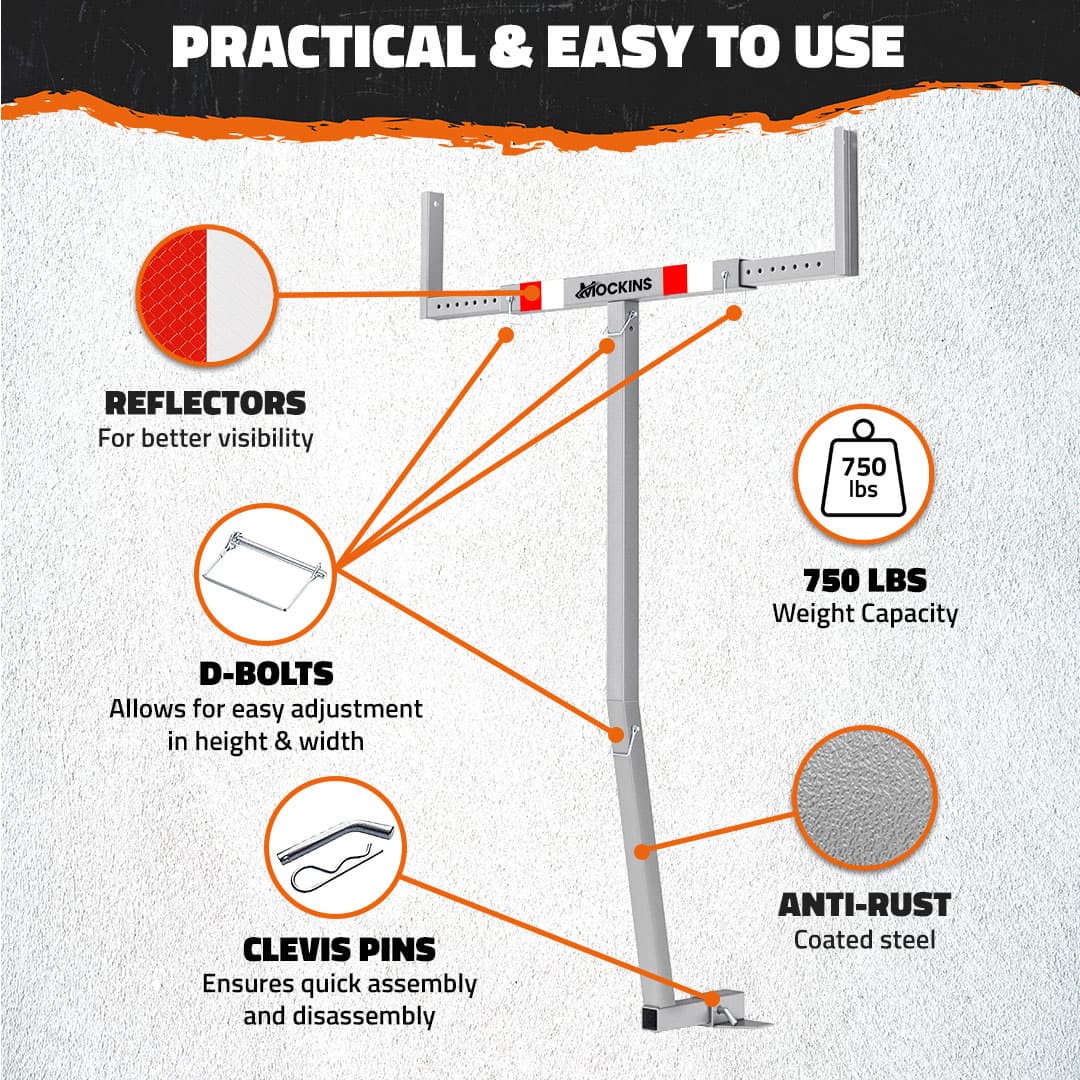 PRACTICAL & EASY TO USE

MOCKINS

REFLECTORS
For better visibility

750
lbs

750 LBS
Weight Capacity

D-BOLTS
Allows for easy adjustment in height & width

ANTI-RUST
Coated steel

CLEVIS PINS
Ensures quick assembly and disassembly