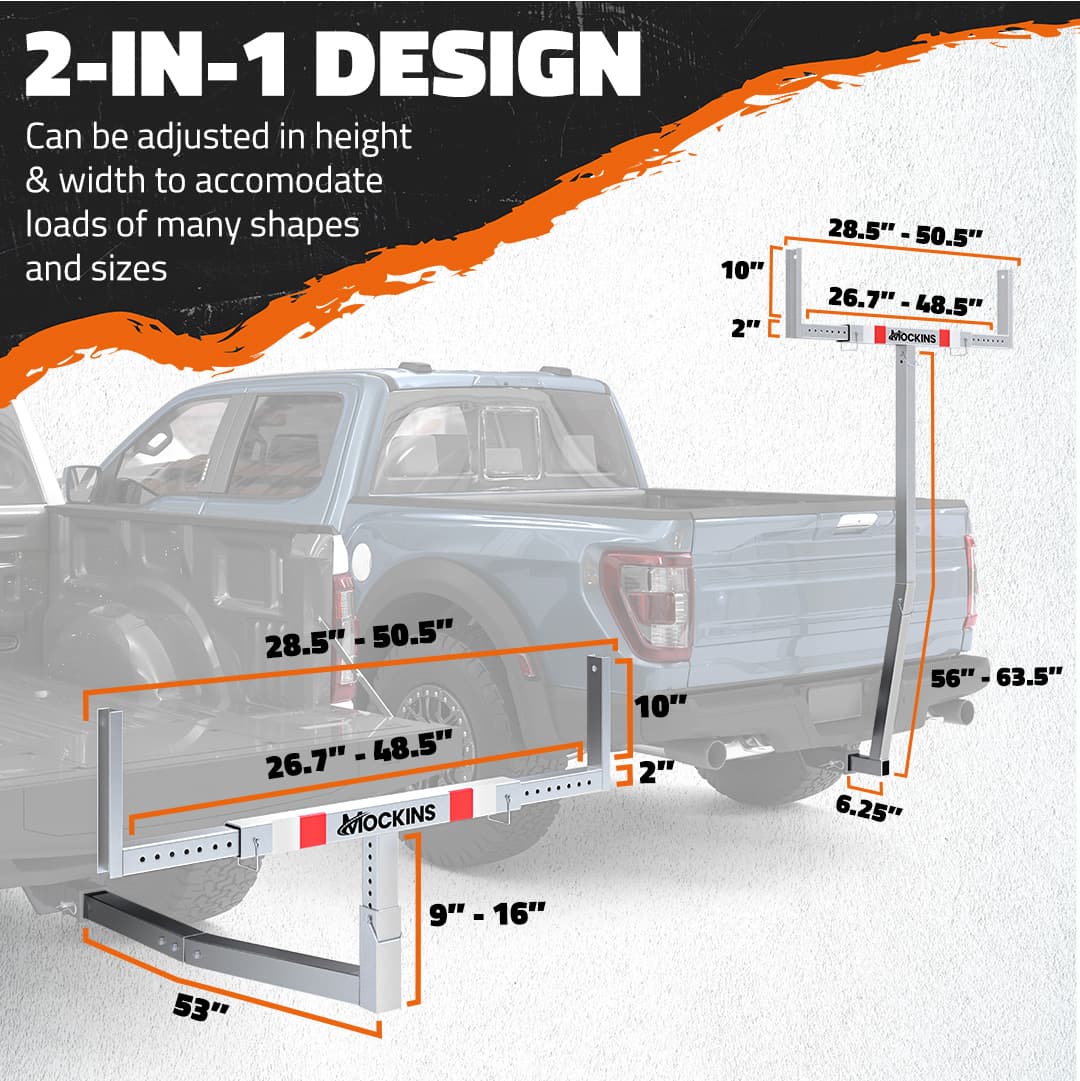 2-IN-1 DESIGN

Can be adjusted in height & width to accomodate loads of many shapes and sizes

28.5" - 50.5"

10"

26.7" - 48.5"

2"

MOCKINS

56" - 63.5"

6.25"

28.5" - 50.5"

10"

26.7" - 48.5"

2"

MOCKINS

9" - 16"

53"