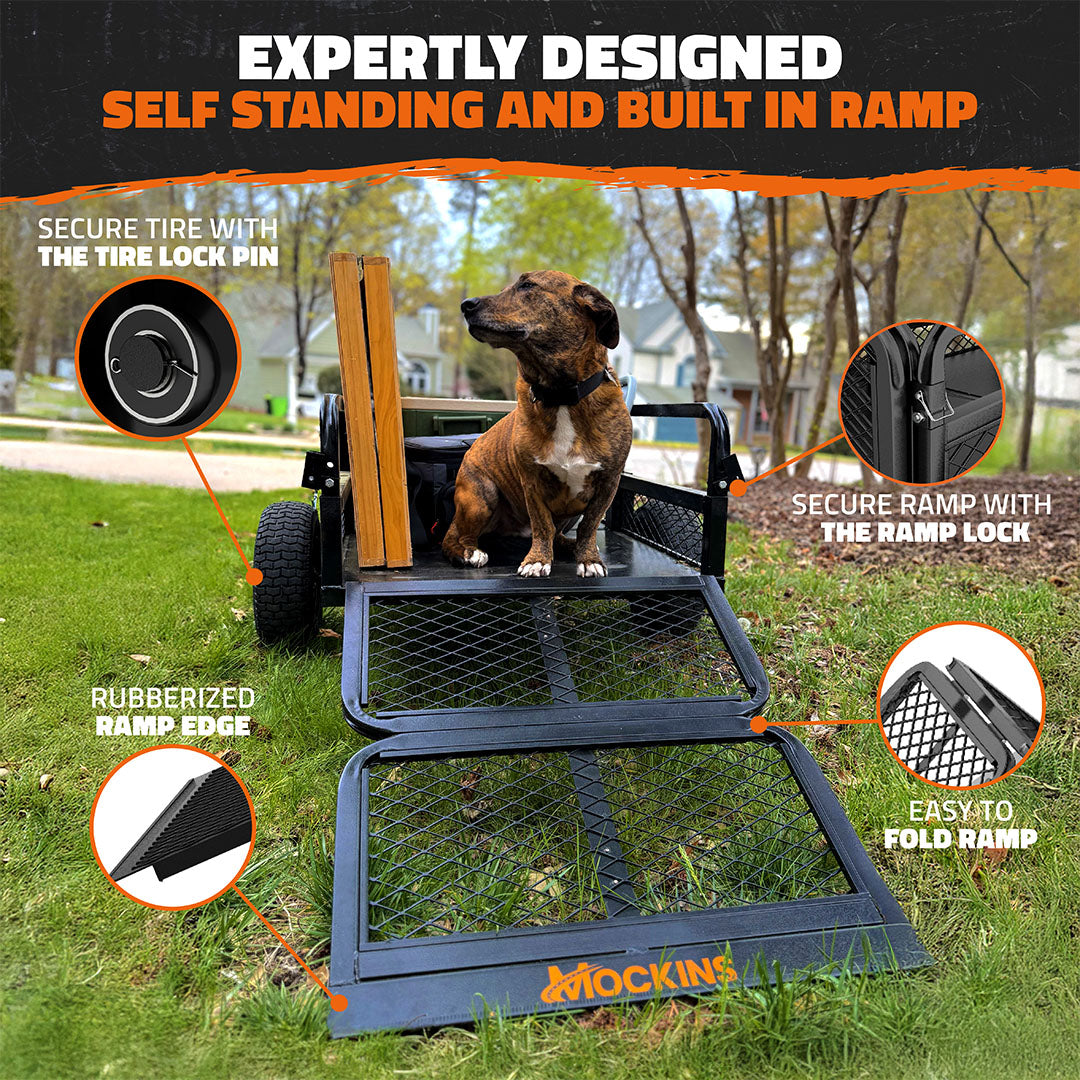 EXPERTLY DESIGNED
SELF STANDING AND BUILT IN RAMP

SECURE TIRE WITH
THE TIRE LOCK PIN

SECURE RAMP WITH
THE RAMP LOCK

RUBBERIZED
RAMP EDGE

EASY TO
FOLD RAMP

MOCKINS