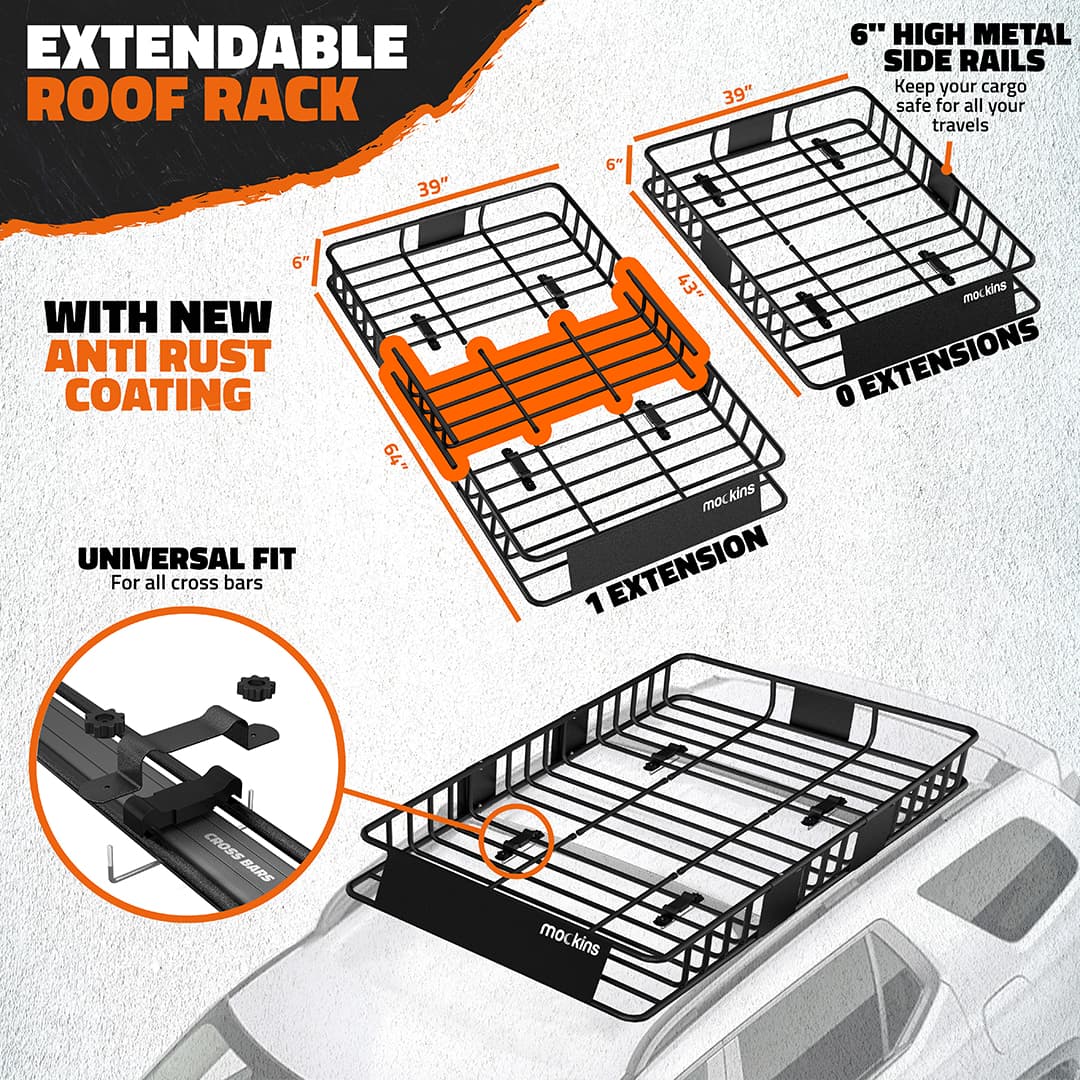 EXTENDABLE
ROOF RACK

6" HIGH METAL SIDE RAILS
Keep your cargo safe for all your travels

39"
6"
43"
mockins
0 EXTENSIONS

39"
6"
64"
mockins
1 EXTENSION

WITH NEW
ANTI RUST COATING

UNIVERSAL FIT
For all cross bars

CROSS BARS

mockins