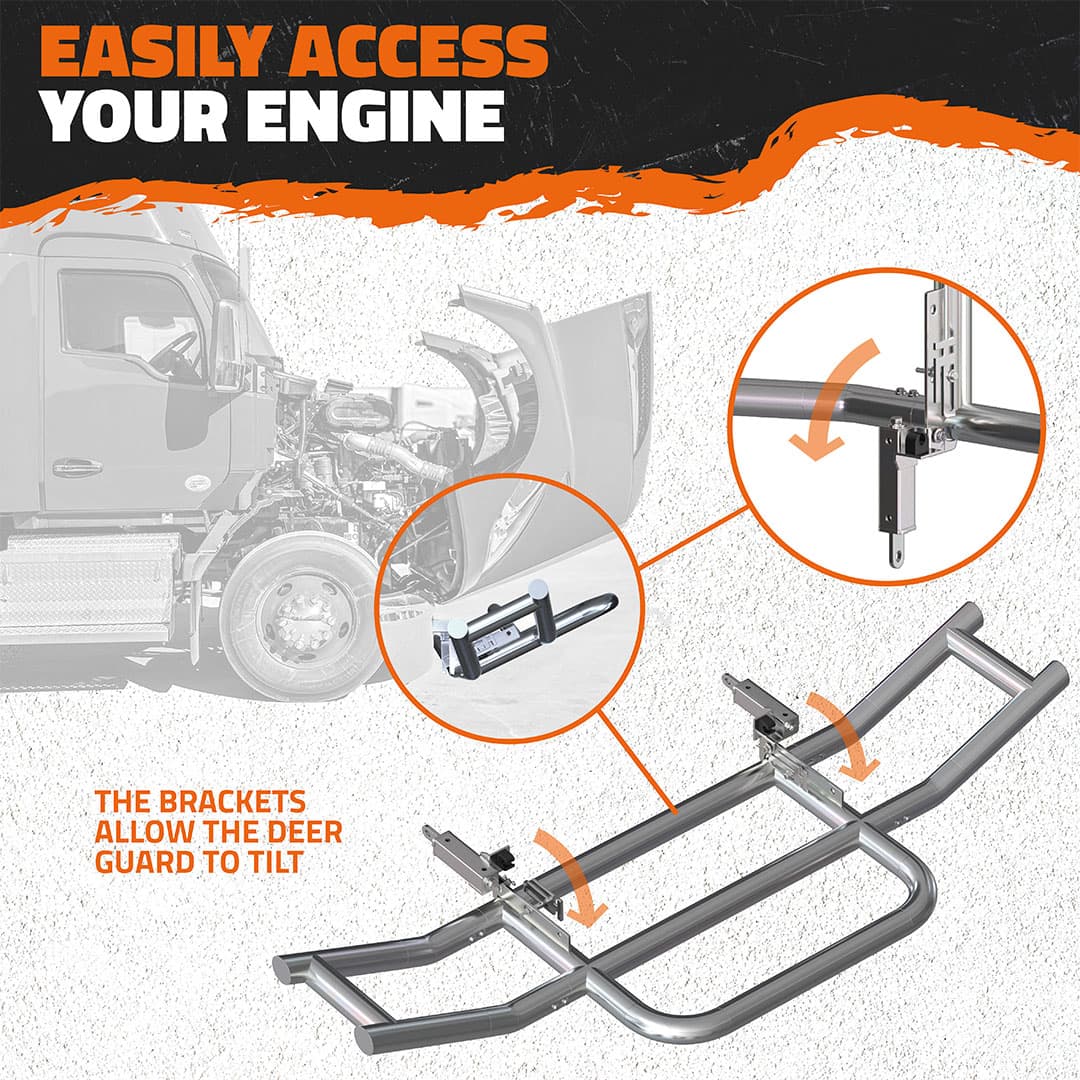 EASILY ACCESS
YOUR ENGINE

THE BRACKETS ALLOW THE DEER GUARD TO TILT