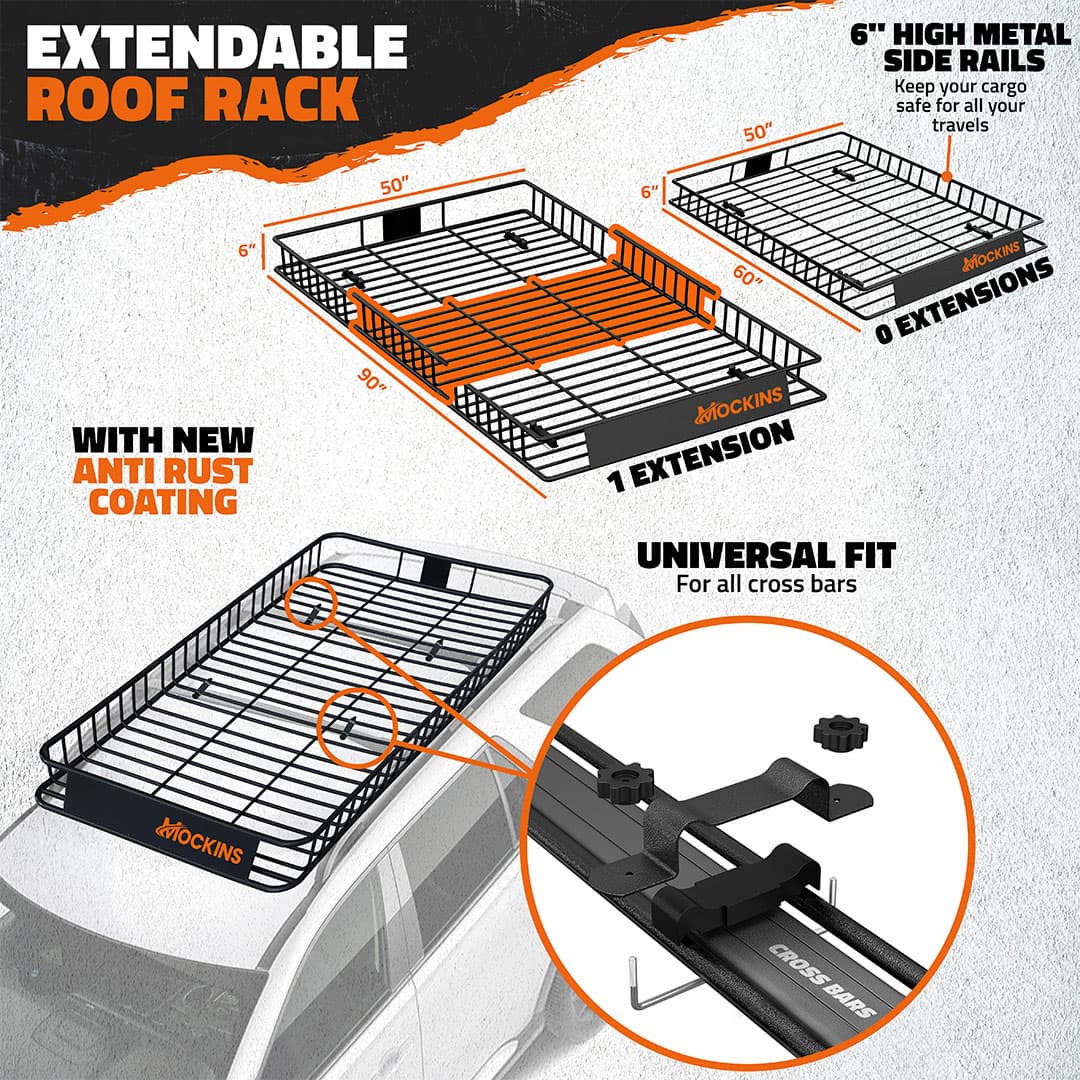 EXTENDABLE
ROOF RACK

6" HIGH METAL SIDE RAILS
Keep your cargo safe for all your travels

50"
6"
60"
MOCKINS
0 EXTENSIONS

50"
6"
90"
MOCKINS
1 EXTENSION

WITH NEW
ANTI RUST
COATING

UNIVERSAL FIT
For all cross bars

MOCKINS

CROSS BARS